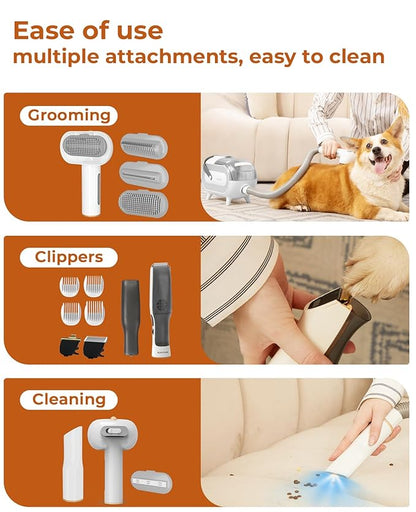 Ease of use
multiple attachments, easy to clean

Grooming

Clippers

Cleaning