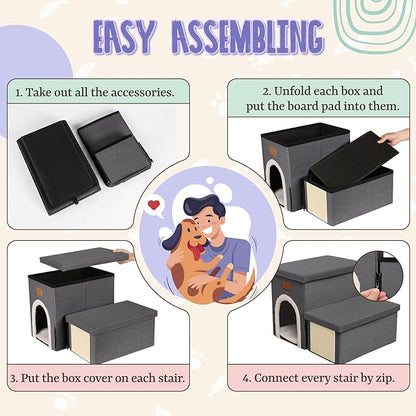 EASY ASSEMBLING

1. Take out all the accessories.

2. Unfold each box and put the board pad into them.

3. Put the box cover on each stair.

4. Connect every stair by zip.