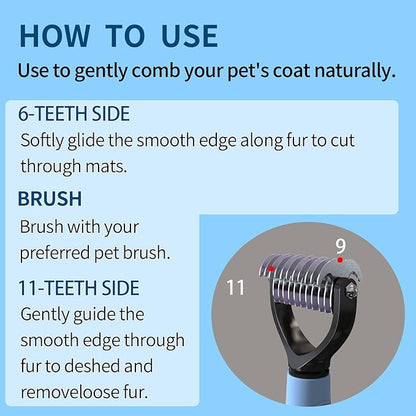 HOW TO USE

Use to gently comb your pet's coat naturally.

6-TEETH SIDE

Softly glide the smooth edge along fur to cut through mats.

BRUSH

Brush with your preferred pet brush.

11-TEETH SIDE

Gently guide the smooth edge through fur to deshed and removeloose fur.

9

11