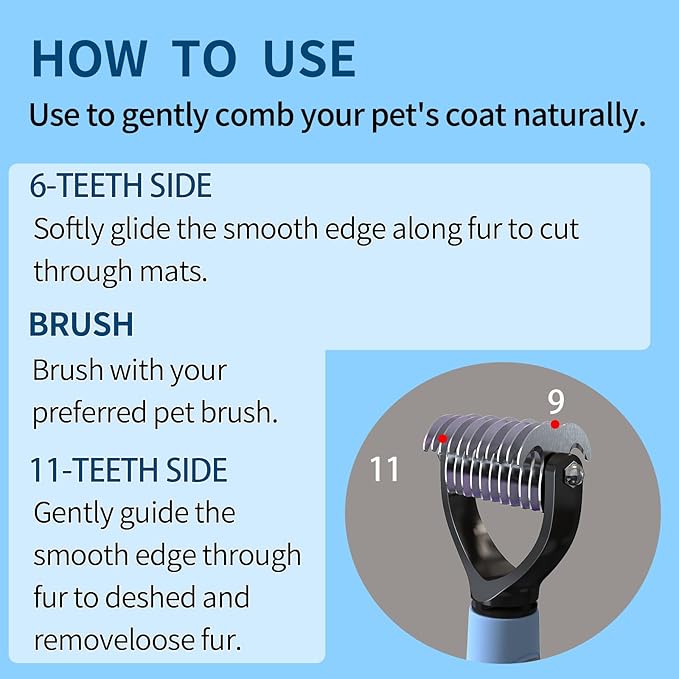 HOW TO USE

Use to gently comb your pet's coat naturally.

6-TEETH SIDE

Softly glide the smooth edge along fur to cut through mats.

BRUSH

Brush with your preferred pet brush.

11-TEETH SIDE

Gently guide the smooth edge through fur to deshed and removeloose fur.

9

11