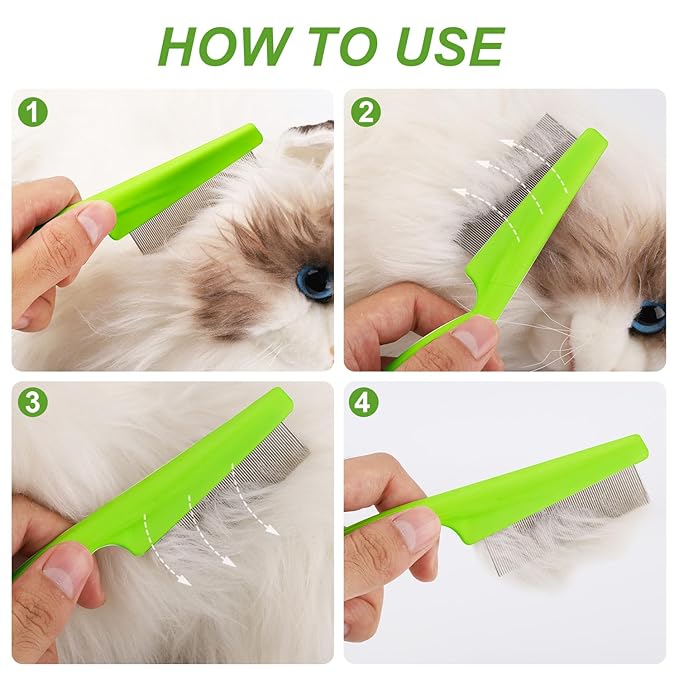 HOW TO USE

1

2

3

4