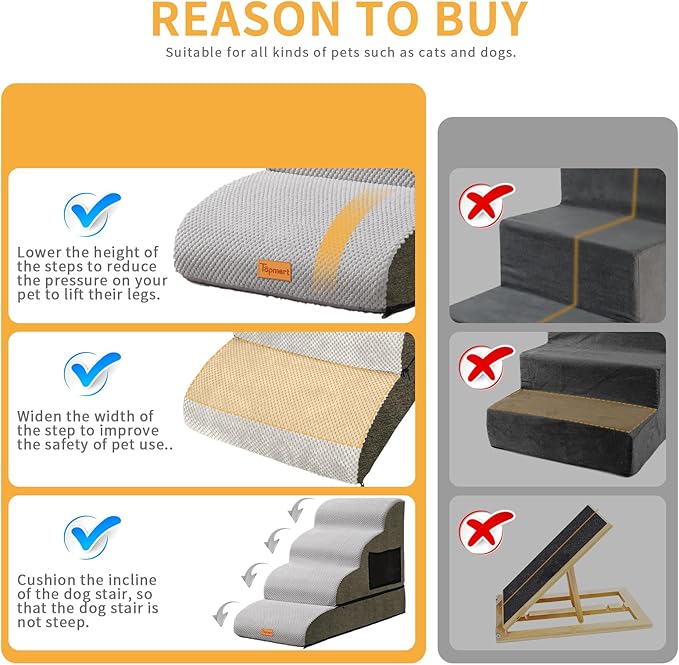 REASON TO BUY

Suitable for all kinds of pets such as cats and dogs.

Lower the height of the steps to reduce the pressure on your pet to lift their legs.

Topmart

Widen the width of the step to improve the safety of pet use..

Cushion the incline of the dog stair, so that the dog stair is not steep.

Topmart