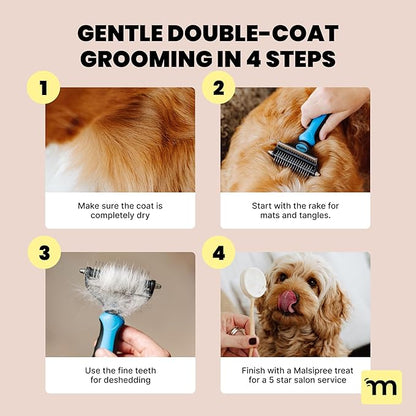 GENTLE DOUBLE-COAT GROOMING IN 4 STEPS

1

Make sure the coat is completely dry

2

Start with the rake for mats and tangles.

3

Use the fine teeth for deshedding

4

Finish with a Malsipree treat for a 5 star salon service

m