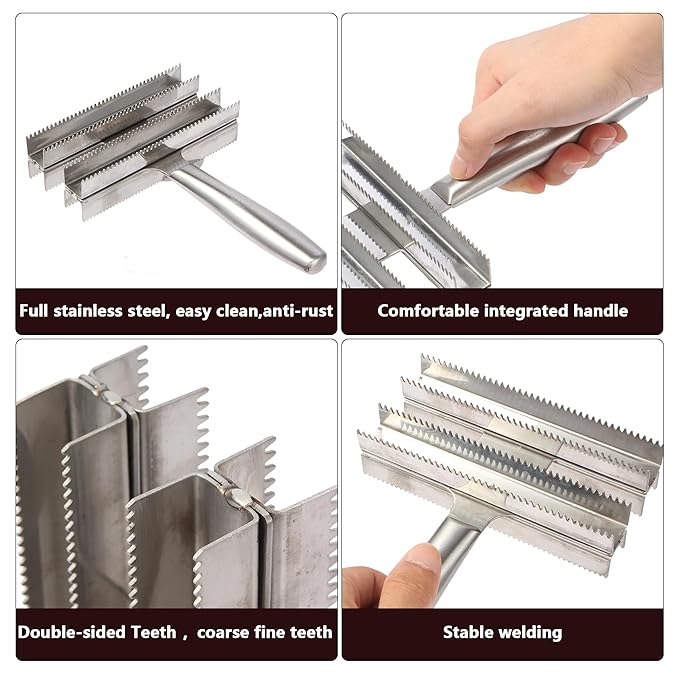 Full stainless steel, easy clean,anti-rust

Comfortable integrated handle

Double-sided Teeth , coarse fine teeth

Stable welding