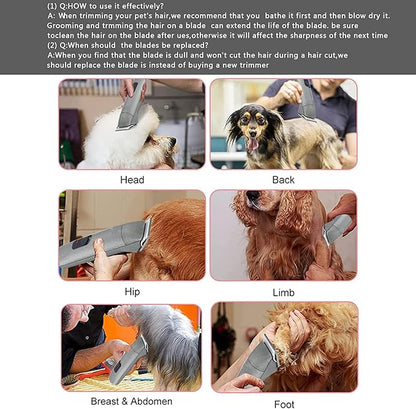 (1) Q:HOW to use it effectively?
A: When trimming your pet's hair,we recommend that you bathe it first and then blow dry it. Grooming and trmming the hair on a blade can extend the life of the blade. be sure toclean the hair on the blade after ues,otherwise it will affect the sharpness of the next time
(2) Q:When should the blades be replaced?
A:When you find that the blade is dull and won't cut the hair during a hair cut,we should replace the blade is instead of buying a new trimmer

Head

Back

Hip

Limb

Breast & Abdomen

Foot