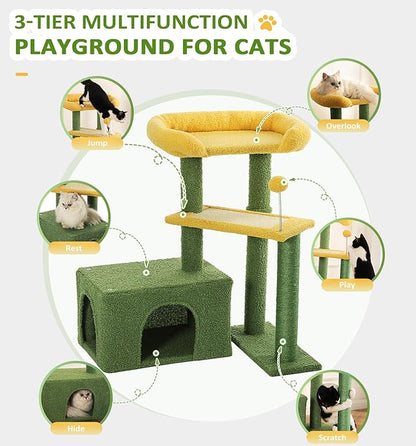 3-TIER MULTIFUNCTION
PLAYGROUND FOR CATS

Jump

Overlook

Rest

Play

Hide

Scratch