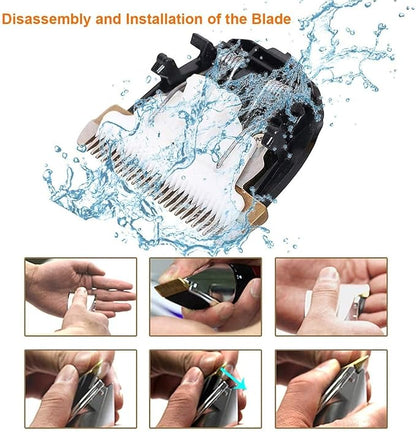 Disassembly and Installation of the Blade