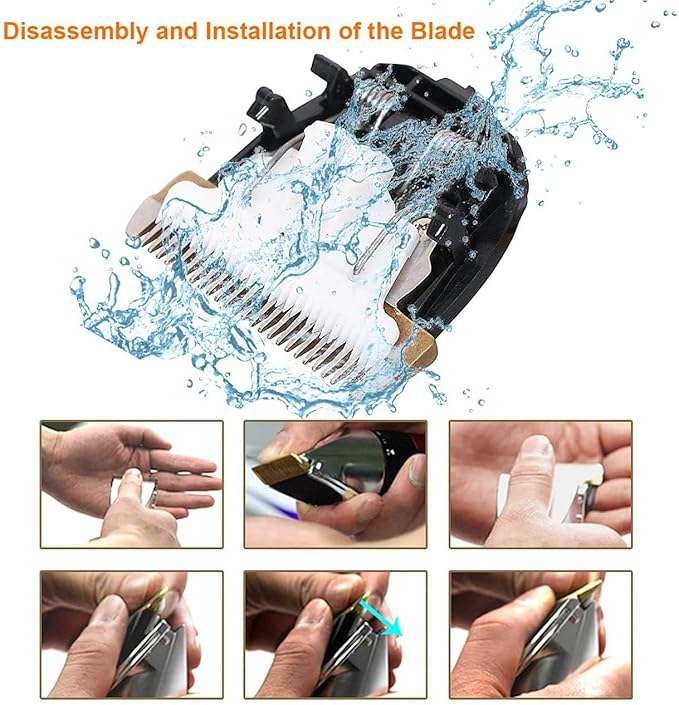 Disassembly and Installation of the Blade