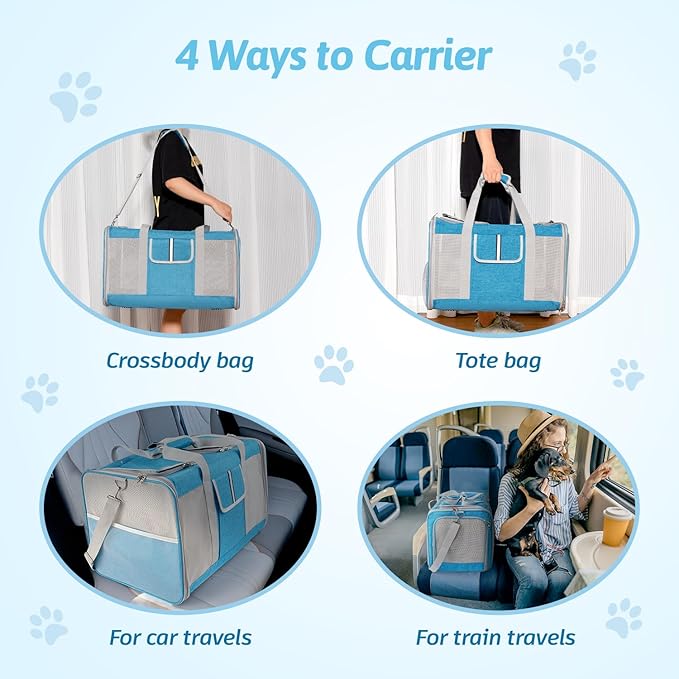 4 Ways to Carrier

Crossbody bag

Tote bag

For car travels

For train travels