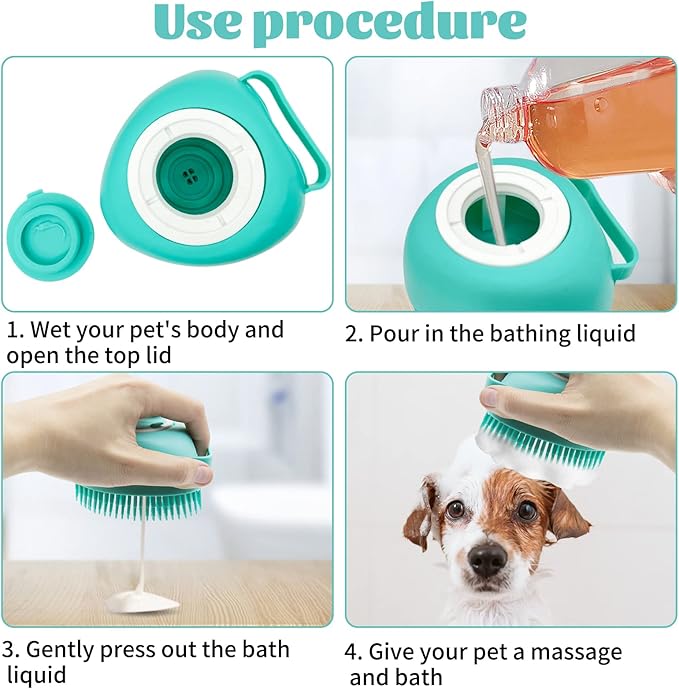 Use procedure

1. Wet your pet's body and open the top lid

2. Pour in the bathing liquid

3. Gently press out the bath liquid

4. Give your pet a massage and bath