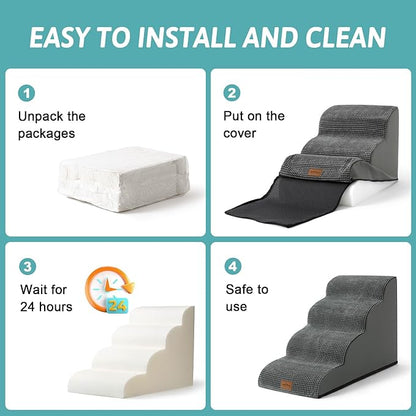 EASY TO INSTALL AND CLEAN

1
Unpack the packages

2
Put on the cover

3
Wait for 24 hours

24

4
Safe to use