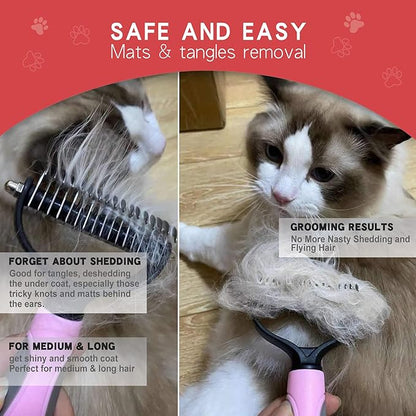 SAFE AND EASY
Mats & tangles removal

FORGET ABOUT SHEDDING
Good for tangles, deshedding the under coat, especially those tricky knots and matts behind the ears.

FOR MEDIUM & LONG
get shiny and smooth coat
Perfect for medium & long hair

GROOMING RESULTS
No More Nasty Shedding and Flying Hair