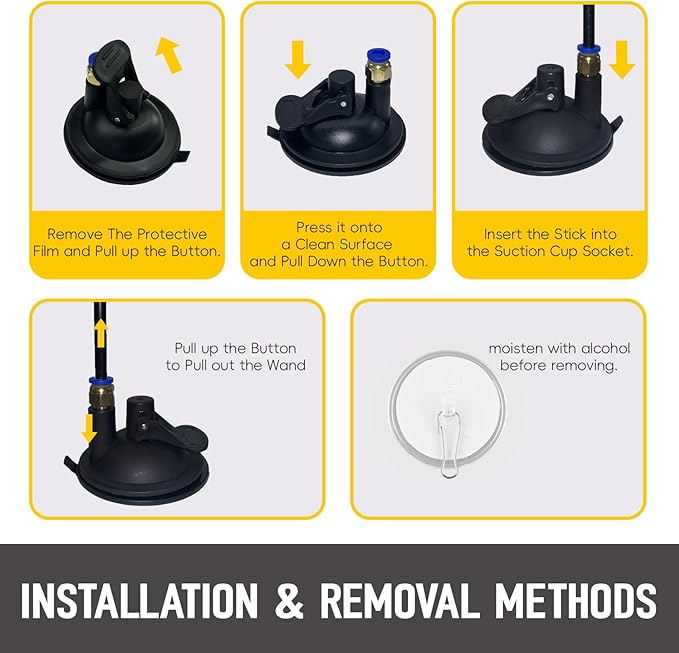 Remove The Protective Film and Pull up the Button.

Press it onto a Clean Surface and Pull Down the Button.

Insert the Stick into the Suction Cup Socket.

Pull up the Button to Pull out the Wand

moisten with alcohol before removing.

INSTALLATION & REMOVAL METHODS