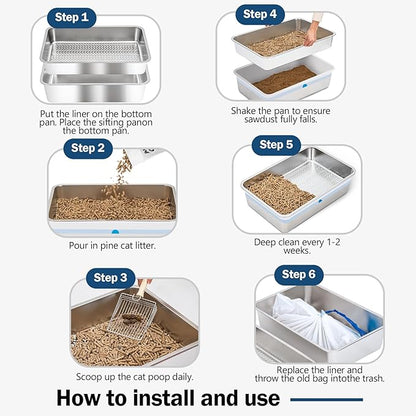 Step 1
Put the liner on the bottom pan. Place the sifting panon the bottom pan.

Step 2
Pour in pine cat litter.

Step 3
Scoop up the cat poop daily.

Step 4
Shake the pan to ensure sawdust fully falls.

Step 5
Deep clean every 1-2 weeks.

Step 6
Replace the liner and throw the old bag intothe trash.

How to install and use