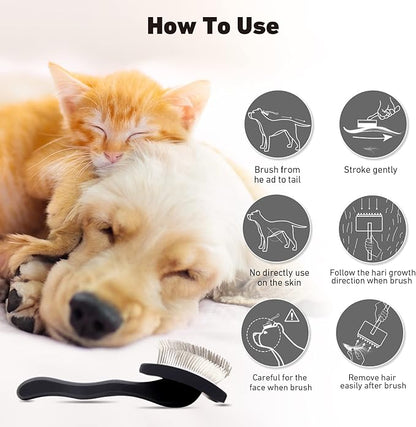 How To Use

Brush from he ad to tail

Stroke gently

No directly use on the skin

Follow the hari growth direction when brush

Careful for the face when brush

Remove hair easily after brush