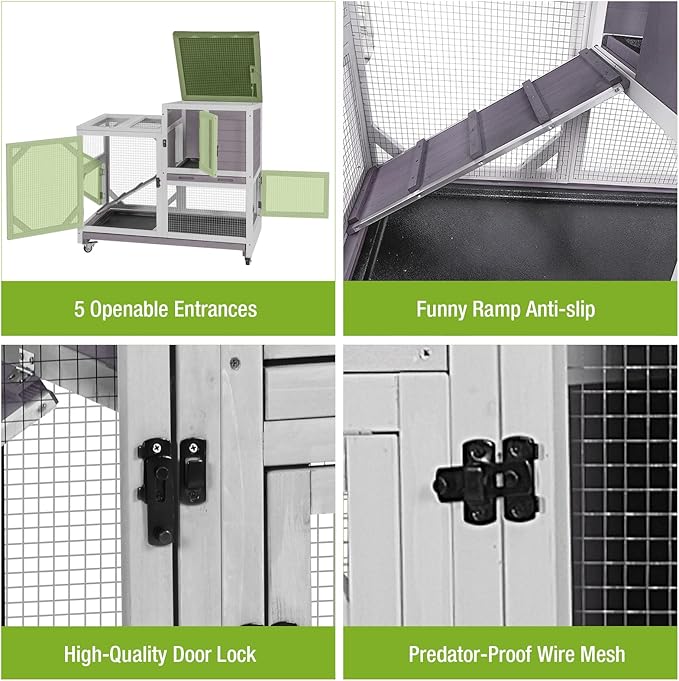 5 Openable Entrances

Funny Ramp Anti-slip

High-Quality Door Lock

Predator-Proof Wire Mesh