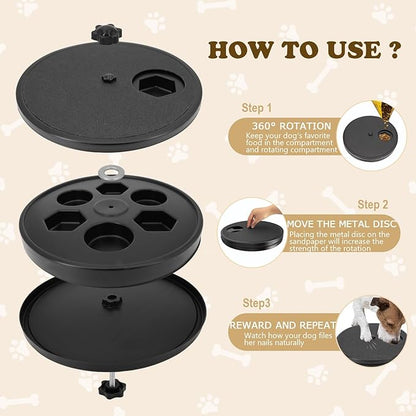 HOW TO USE ?

Step 1

360° ROTATION
Keep your dog's favorite food in the compartment and rotating compartment

Step 2

MOVE THE METAL DISC
Placing the metal disc on the sandpaper will increase the strength of the rotation

Step3

REWARD AND REPEAT
Watch how your dog files her nails naturally