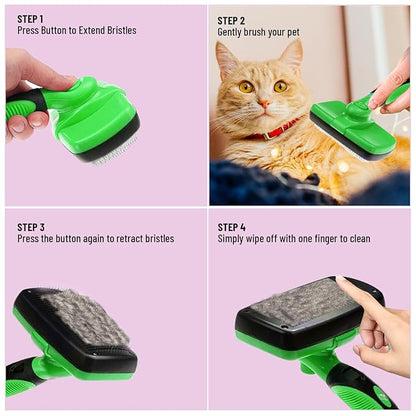 STEP 1
Press Button to Extend Bristles

STEP 2
Gently brush your pet

STEP 3
Press the button again to retract bristles

STEP 4
Simply wipe off with one finger to clean