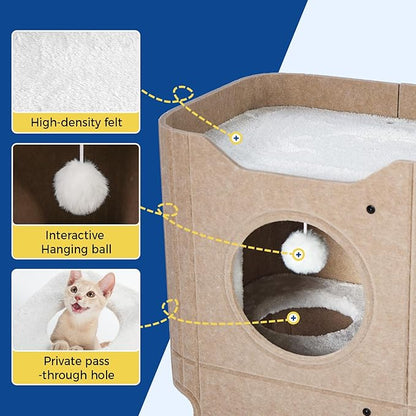 High-density felt

Interactive
Hanging ball

Private pass
-through hole