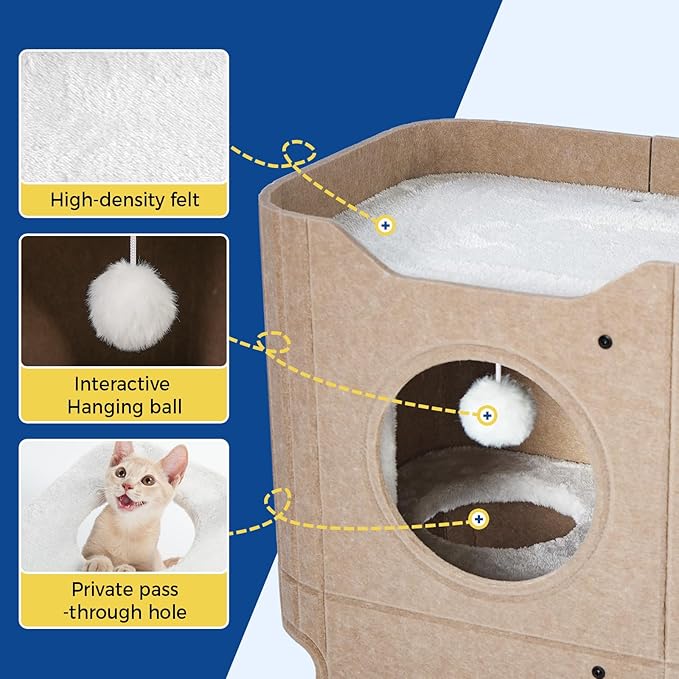 High-density felt

Interactive
Hanging ball

Private pass
-through hole