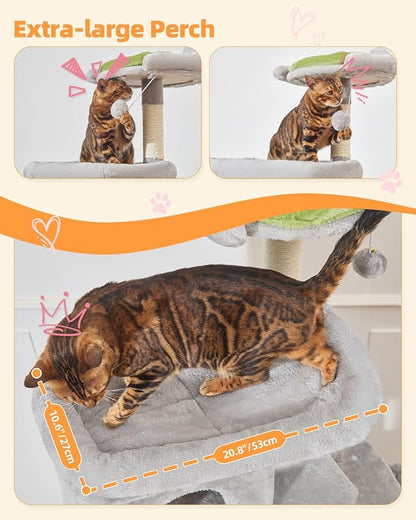 Extra-large Perch

10.6"/27cm

20.8"/53cm