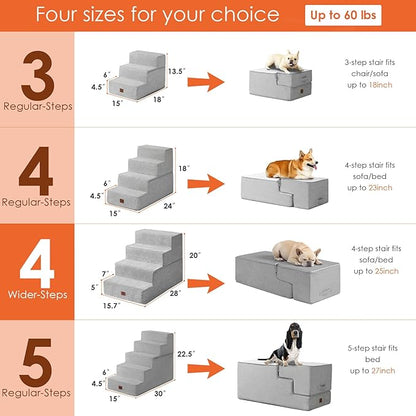 Four sizes for your choice

Up to 60 lbs

3
Regular-Steps

6"
4.5"
15"
18"
13.5"

3-step stair fits chair/sofa up to 18inch

4
Regular-Steps

6"
4.5"
15"
24"
18"

4-step stair fits sofa/bed up to 23inch

4
Wider-Steps

7"
5"
15.7"
28"
20"

4-step stair fits sofa/bed up to 25inch

5
Regular-Steps

6"
4.5"
15"
30"
22.5"

5-step stair fits bed up to 27inch