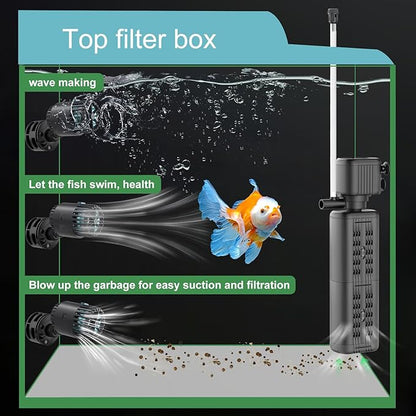 Top filter box

wave making

Let the fish swim, health

Blow up the garbage for easy suction and filtration