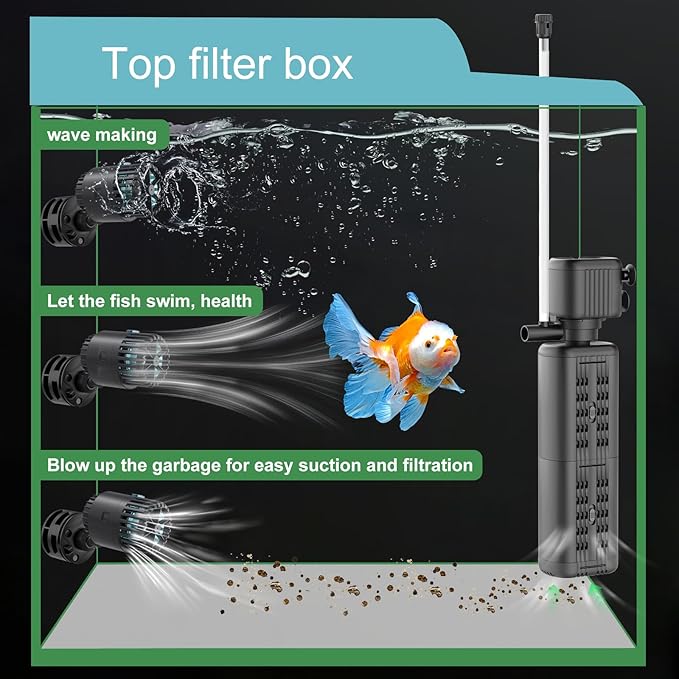 Top filter box

wave making

Let the fish swim, health

Blow up the garbage for easy suction and filtration