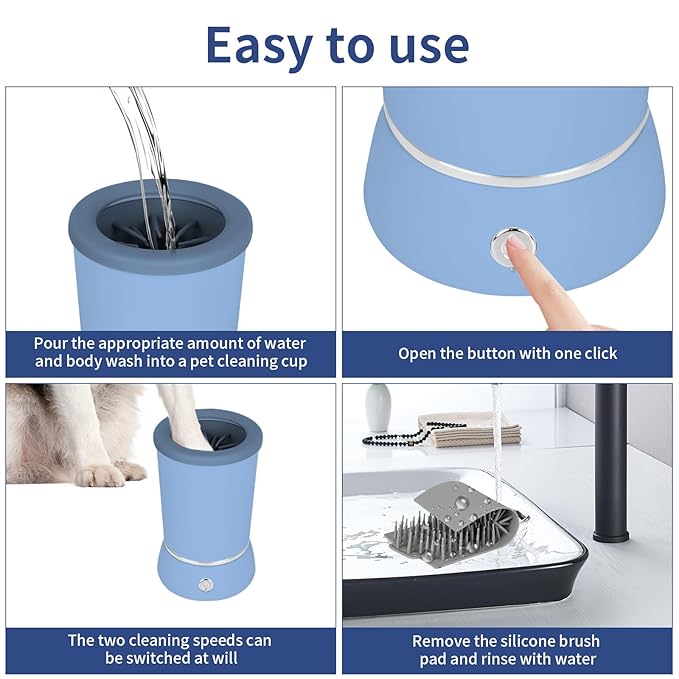 Easy to use

Pour the appropriate amount of water and body wash into a pet cleaning cup

Open the button with one click

The two cleaning speeds can be switched at will

Remove the silicone brush pad and rinse with water