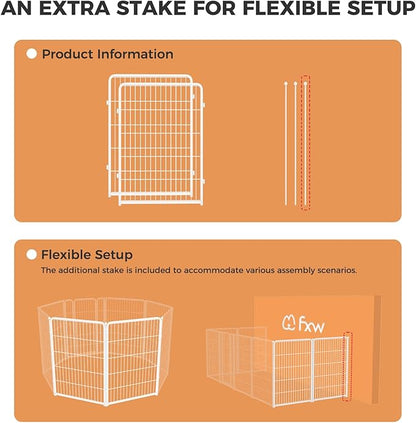 AN EXTRA STAKE FOR FLEXIBLE SETUP

Product Information

Flexible Setup

The additional stake is included to accommodate various assembly scenarios.

fxw