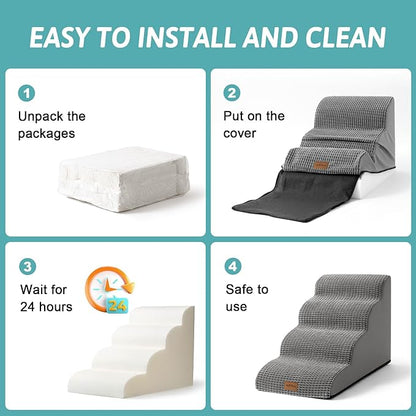 EASY TO INSTALL AND CLEAN

1
Unpack the packages

2
Put on the cover

3
Wait for 24 hours

24

4
Safe to use