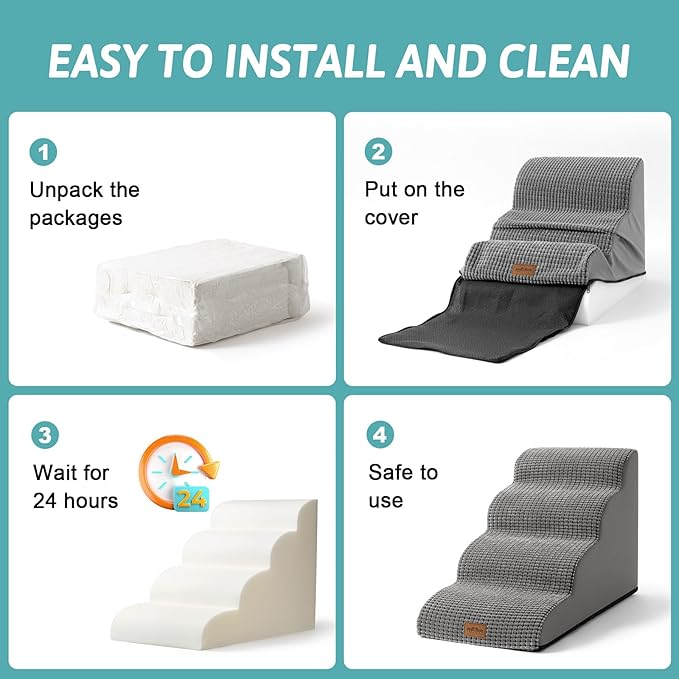 EASY TO INSTALL AND CLEAN

1
Unpack the packages

2
Put on the cover

3
Wait for 24 hours

24

4
Safe to use