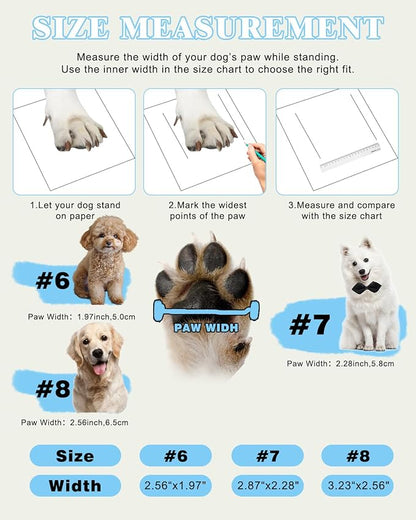 SIZE MEASUREMENT

Measure the width of your dog's paw while standing. Use the inner width in the size chart to choose the right fit.

1.Let your dog stand on paper

2.Mark the widest points of the paw

3.Measure and compare with the size chart

#6

Paw Width: 1.97inch,5.0cm

PAW WIDH

#7

Paw Width: 2.28inch,5.8cm

#8

Paw Width: 2.56inch,6.5cm

| Size | #6 | #7 | #8 |
|---|---|---|---|
| Width | 2.56"x1.97" | 2.87"x2.28" | 3.23"x2.56" |