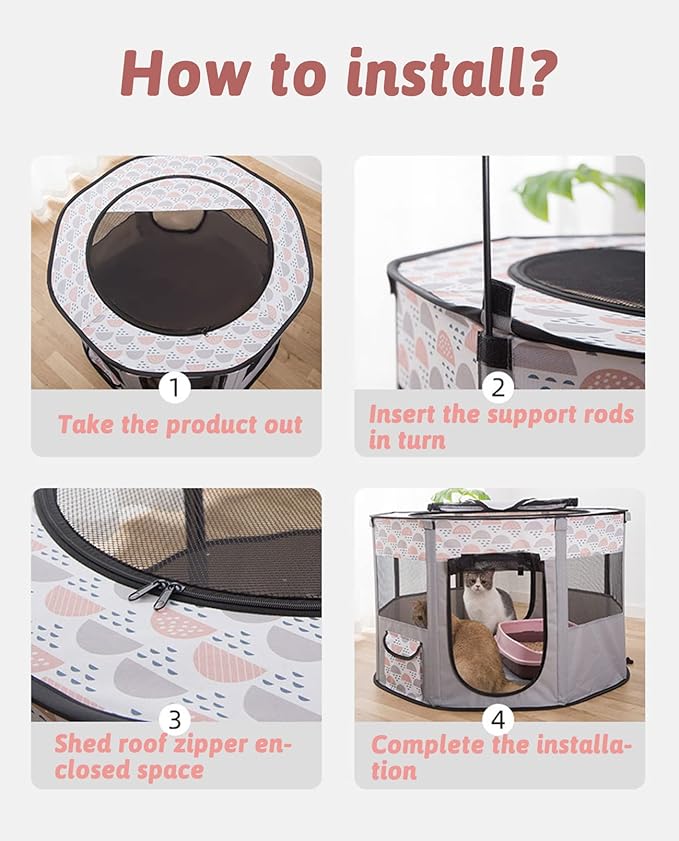 How to install?

1
Take the product out

2
Insert the support rods in turn

3
Shed roof zipper enclosed space

4
Complete the installation