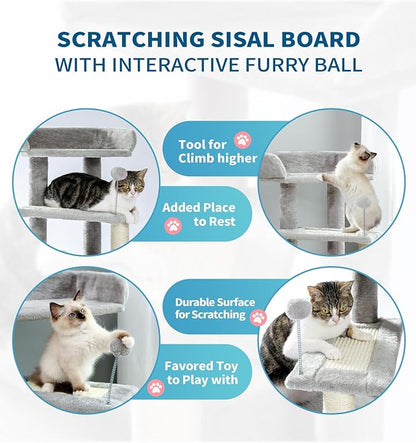 SCRATCHING SISAL BOARD
WITH INTERACTIVE FURRY BALL

Tool for Climb higher

Added Place to Rest

Durable Surface for Scratching

Favored Toy to Play with