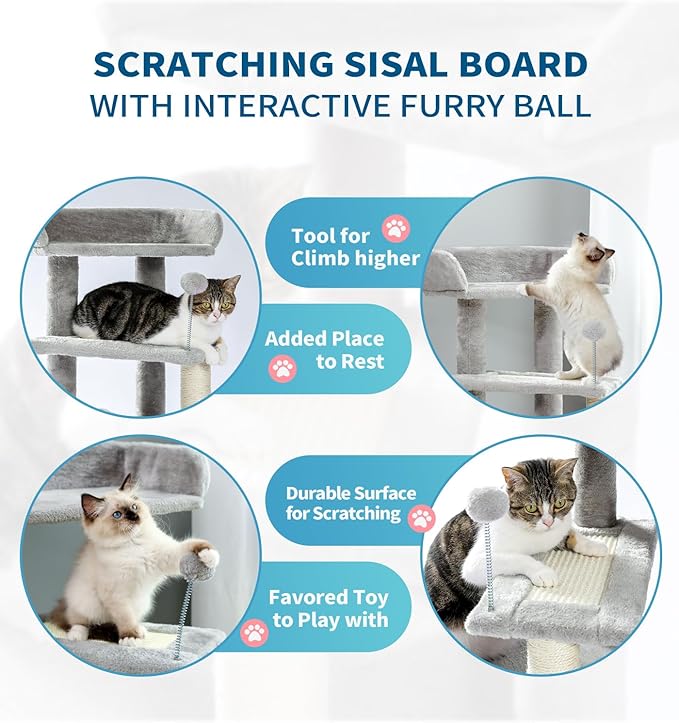 SCRATCHING SISAL BOARD
WITH INTERACTIVE FURRY BALL

Tool for Climb higher

Added Place to Rest

Durable Surface for Scratching

Favored Toy to Play with