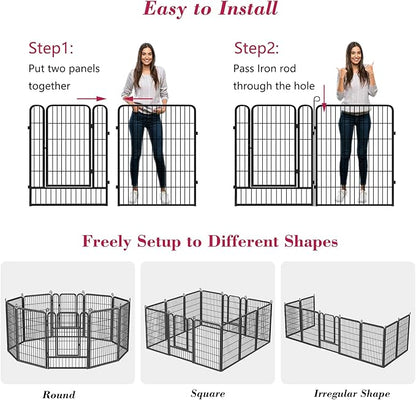 Easy to Install

Step1:
Put two panels together

Step2:
Pass Iron rod through the hole

Freely Setup to Different Shapes

Round

Square

Irregular Shape