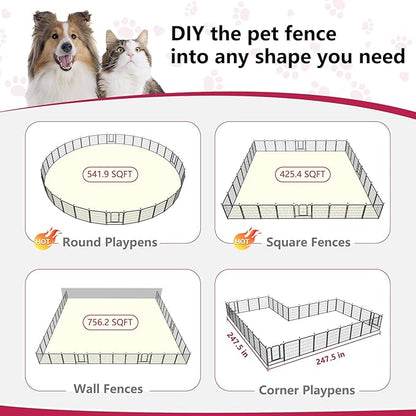 DIY the pet fence into any shape you need

541.9 SQFT

HOT Round Playpens

425.4 SQFT

HOT Square Fences

756.2 SQFT

Wall Fences

247.5 in

247.5 in

Corner Playpens