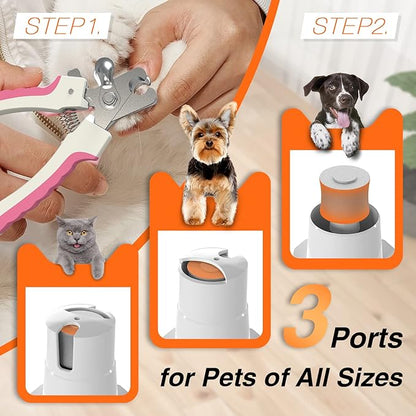 STEP1.

STEP2.

3 Ports
for Pets of All Sizes