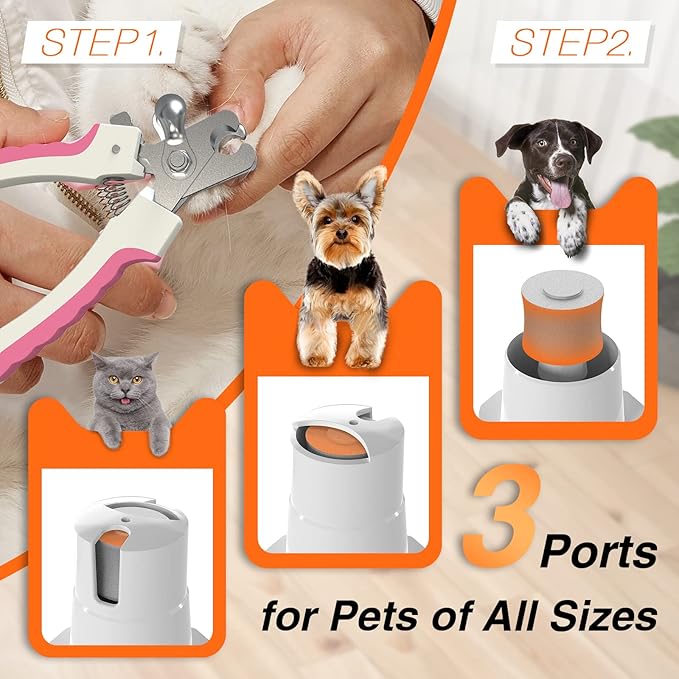 STEP1.

STEP2.

3 Ports
for Pets of All Sizes