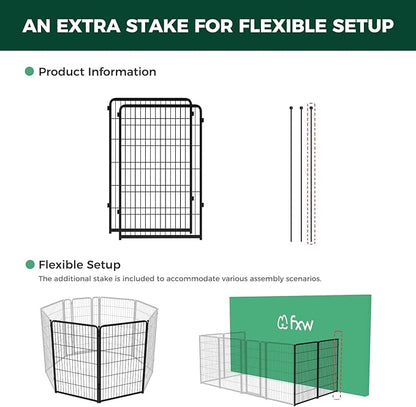 AN EXTRA STAKE FOR FLEXIBLE SETUP

Product Information

Flexible Setup

The additional stake is included to accommodate various assembly scenarios.

fxw