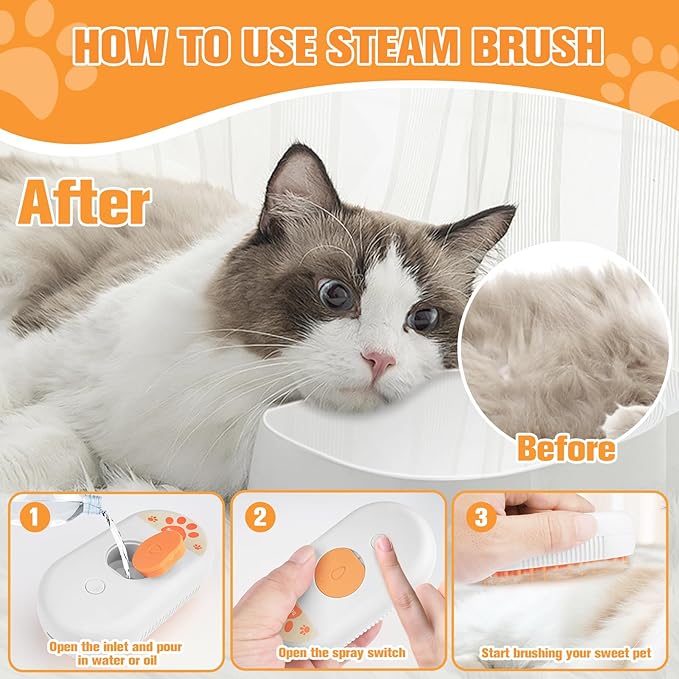 HOW TO USE STEAM BRUSH

After

Before

1
Open the inlet and pour in water or oil

2
Open the spray switch

3
Start brushing your sweet pet