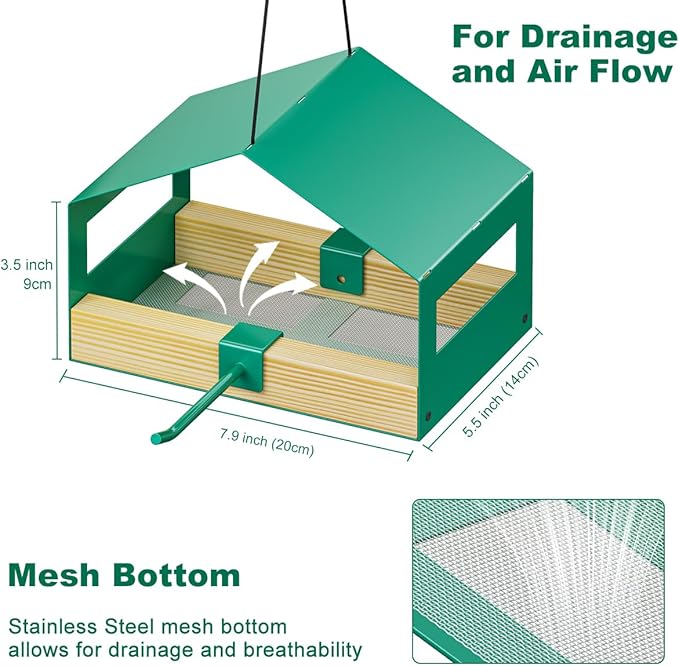 For Drainage and Air Flow

3.5 inch
9cm

7.9 inch (20cm)

5.5 inch (14cm)

Mesh Bottom

Stainless Steel mesh bottom allows for drainage and breathability