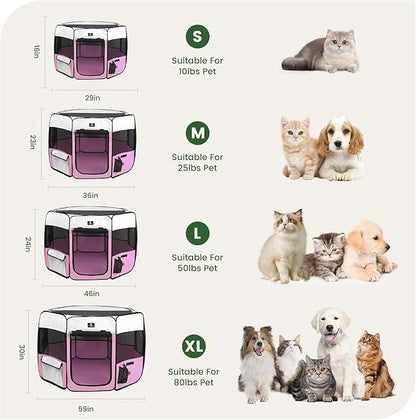 16in

29in

S

Suitable For 10lbs Pet

23in

36in

M

Suitable For 25lbs Pet

24in

46in

L

Suitable For 50lbs Pet

30in

59in

XL

Suitable For 80lbs Pet