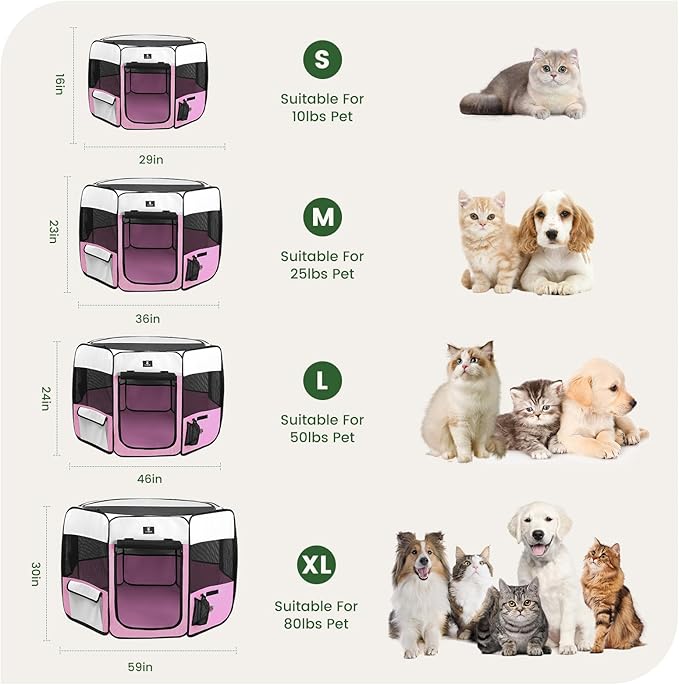 16in
29in
S
Suitable For 10lbs Pet

23in
36in
M
Suitable For 25lbs Pet

24in
46in
L
Suitable For 50lbs Pet

30in
59in
XL
Suitable For 80lbs Pet