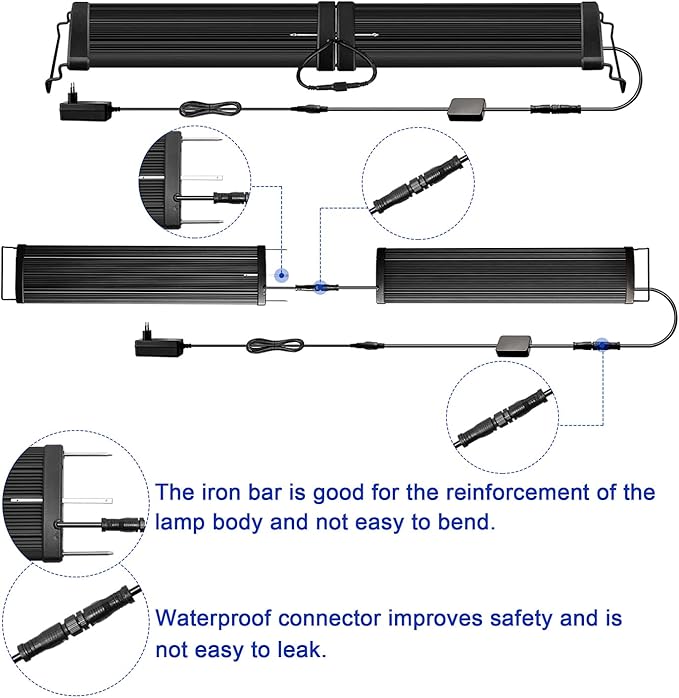 The iron bar is good for the reinforcement of the lamp body and not easy to bend.

Waterproof connector improves safety and is not easy to leak.