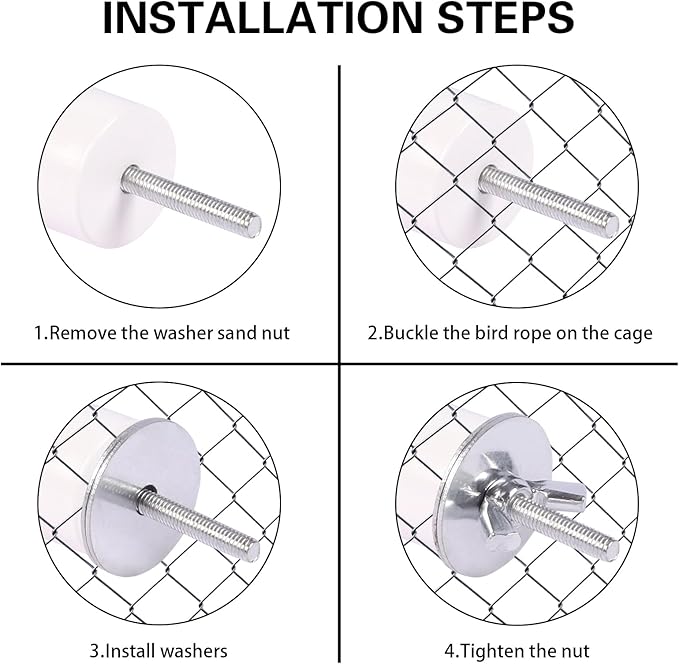 INSTALLATION STEPS

1.Remove the washer sand nut

2.Buckle the bird rope on the cage

3.Install washers

4.Tighten the nut