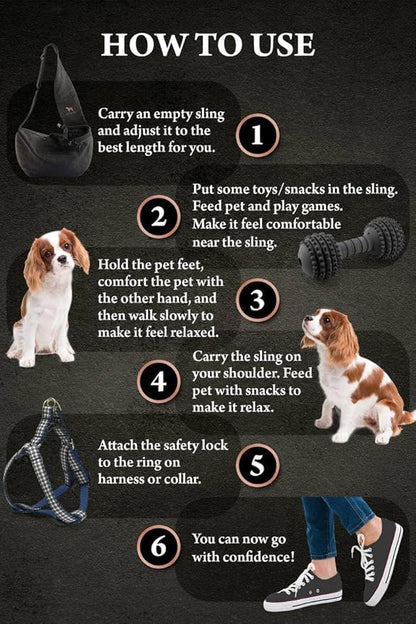 HOW TO USE

Carry an empty sling and adjust it to the best length for you.

1

2

Put some toys/snacks in the sling. Feed pet and play games. Make it feel comfortable near the sling.

Hold the pet feet, comfort the pet with the other hand, and then walk slowly to make it feel relaxed.

3

4

Carry the sling on your shoulder. Feed pet with snacks to make it relax.

Attach the safety lock to the ring on harness or collar.

5

6

You can now go with confidence!