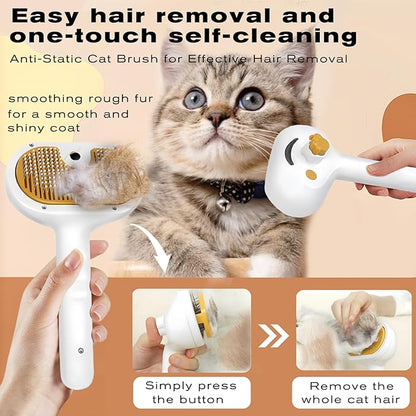 Easy hair removal and one-touch self-cleaning

Anti-Static Cat Brush for Effective Hair Removal

smoothing rough fur for a smooth and shiny coat

Simply press the button

Remove the whole cat hair