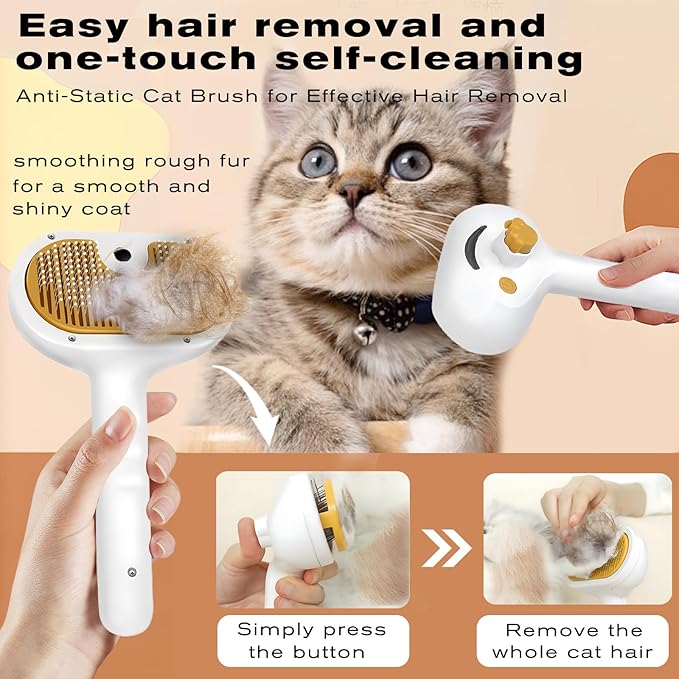 Easy hair removal and one-touch self-cleaning

Anti-Static Cat Brush for Effective Hair Removal

smoothing rough fur for a smooth and shiny coat

Simply press the button

Remove the whole cat hair